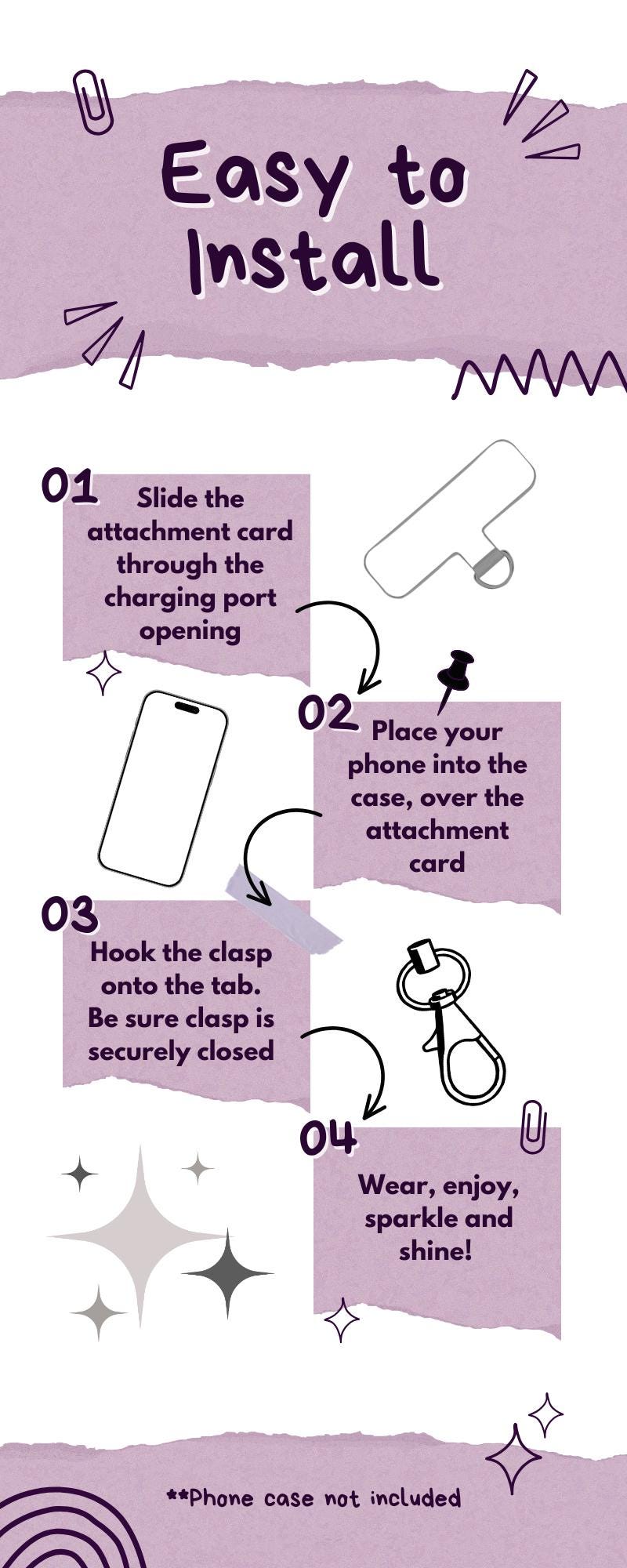 Easy to Install

01
Slide the attachment card through the charging port opening

02
Place your phone into the case, over the attachment card

03
Hook the clasp onto the tab. Be sure clasp is securely closed

04
Wear, enjoy, sparkle and shine!

**Phone case not included